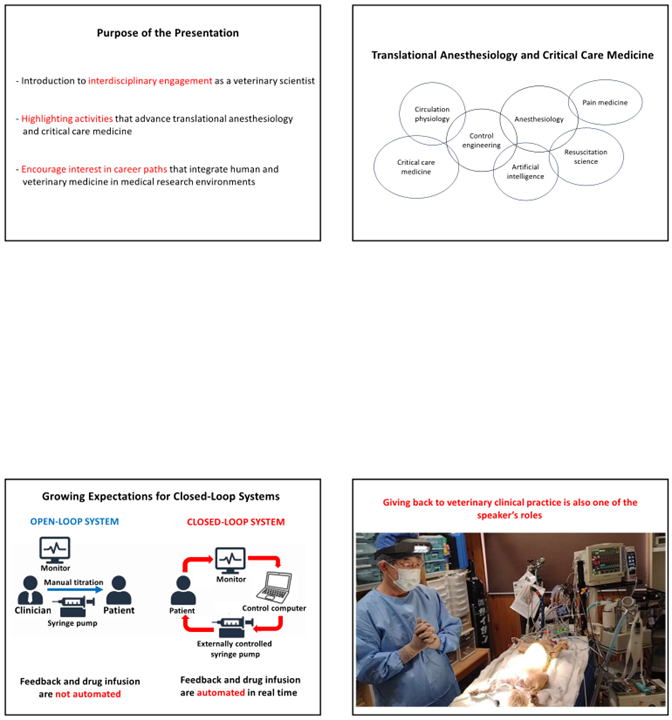 Purpose of the Presentation

- Introduction to interdisciplinary engagement as a veterinary scientist

- Highlighting activities that advance translational anesthesiology and critical care medicine

- Encourage interest in career paths that integrate human and veterinary medicine in medical research environments

Translational Anesthesiology and Critical Care Medicine

Circulation physiology

Control engineering

Anesthesiology

Pain medicine

Critical care medicine

Artificial intelligence

Resuscitation science

Growing Expectations for Closed-Loop Systems

OPEN-LOOP SYSTEM

Monitor

Manual titration

Clinician

Patient

Syringe pump

Feedback and drug infusion are not automated

CLOSED-LOOP SYSTEM

Monitor

Patient

Control computer

Externally controlled syringe pump

Feedback and drug infusion are automated in real time

Giving back to veterinary clinical practice is also one of the speaker's roles